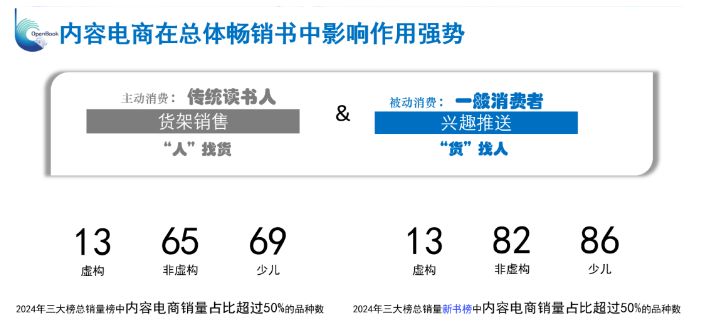 OpenBook

内容电商在总体畅销书中影响作用强势

主动消费：传统读书人
货架销售
“人”找货

&

被动消费：一般消费者
兴趣推送
“货”找人

13
虚构

65
非虚构

69
少儿

2024年三大榜总销量榜中内容电商销量占比超过50%的品种数

13
虚构

82
非虚构

86
少儿

2024年三大榜总销量新书榜中内容电商销量占比超过50%的品种数